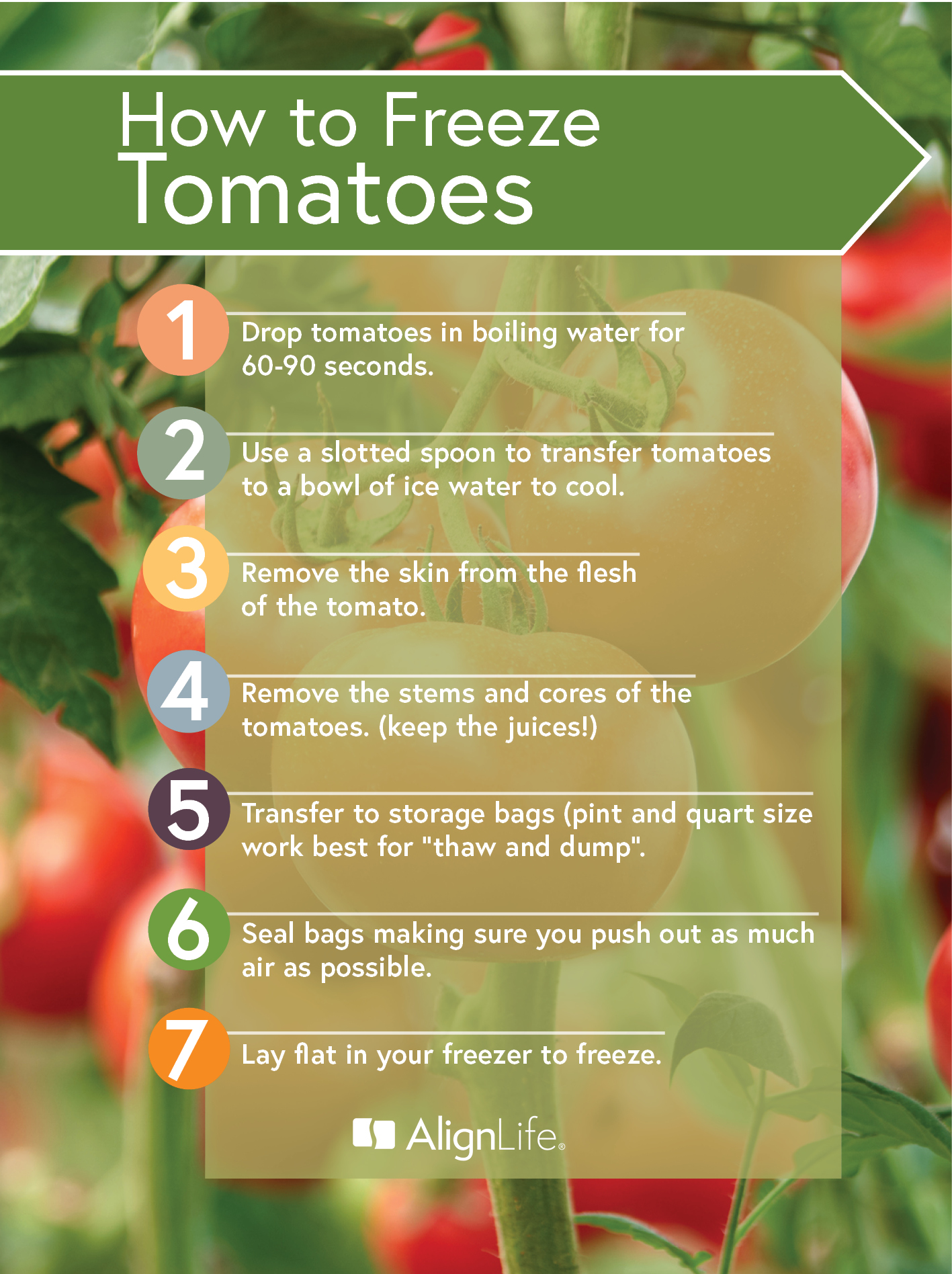 How to Freeze Tomatoes

1 Drop tomatoes in boiling water for 60-90 seconds.

2 Use a slotted spoon to transfer tomatoes to a bowl of ice water to cool.

3 Remove the skin from the flesh of the tomato.

4 Remove the stems and cores of the tomatoes. (keep the juices!)

5 Transfer to storage bags (pint and quart size work best for "thaw and dump".

6 Seal bags making sure you push out as much air as possible.

7 Lay flat in your freezer to freeze.

AlignLife®