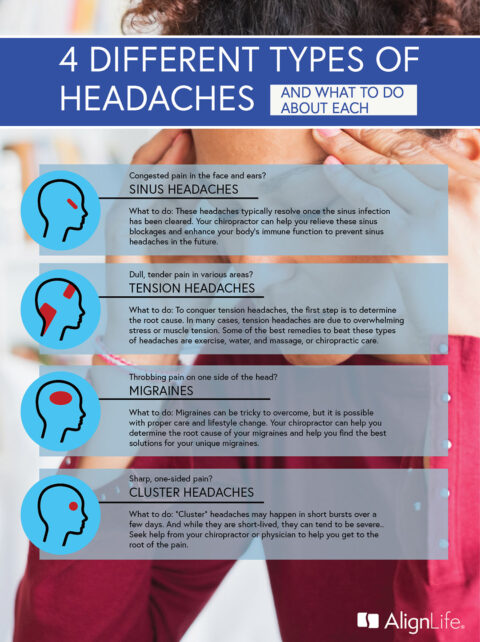 4 DIFFERENT TYPES OF HEADACHES

AND WHAT TO DO ABOUT EACH

Congested pain in the face and ears?

SINUS HEADACHES

What to do: These headaches typically resolve once the sinus infection has been cleared. Your chiropractor can help you relieve these sinus blockages and enhance your body's immune function to prevent sinus headaches in the future.

Dull, tender pain in various areas?

TENSION HEADACHES

What to do: To conquer tension headaches, the first step is to determine the root cause. In many cases, tension headaches are due to overwhelming stress or muscle tension. Some of the best remedies to beat these types of headaches are exercise, water, and massage, or chiropractic care.

Throbbing pain on one side of the head?

MIGRAINES

What to do: Migraines can be tricky to overcome, but it is possible with proper care and lifestyle change. Your chiropractor can help you determine the root cause of your migraines and help you find the best solutions for your unique migraines.

Sharp, one-sided pain?

CLUSTER HEADACHES

What to do: "Cluster" headaches may happen in short bursts over a few days. And while they are short-lived, they can tend to be severe.. Seek help from your chiropractor or physician to help you get to the root of the pain.

AlignLife.