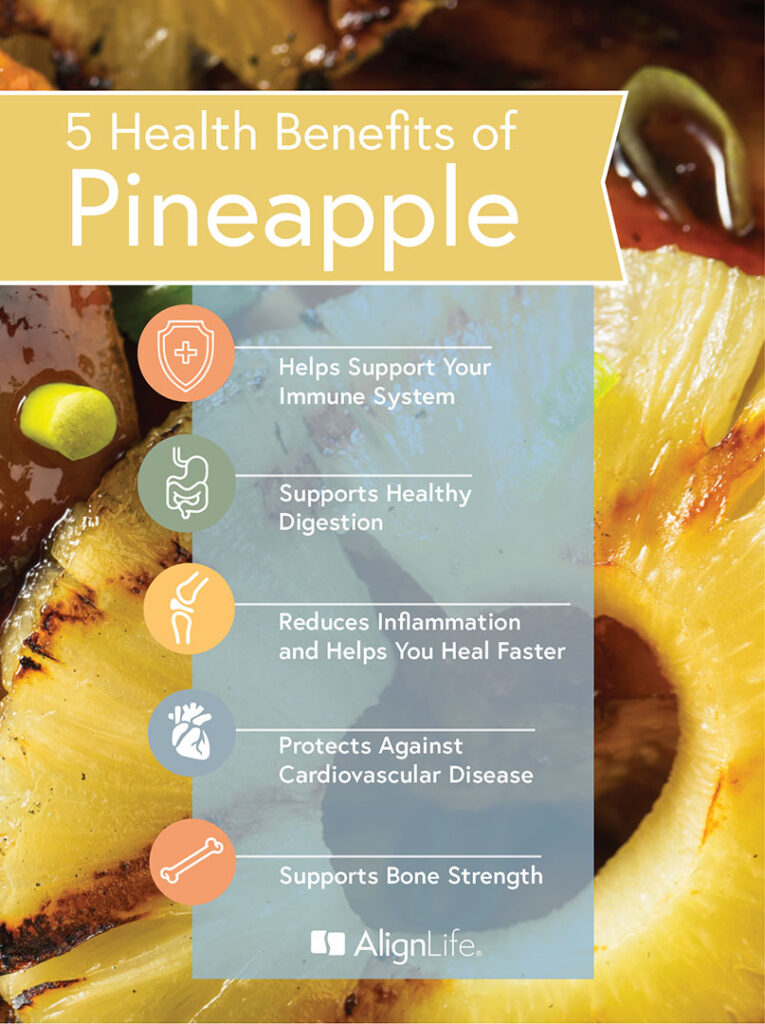 5 Health Benefits of
Pineapple

Helps Support Your Immune System

Supports Healthy Digestion

Reduces Inflammation and Helps You Heal Faster

Protects Against Cardiovascular Disease

Supports Bone Strength

AlignLife.