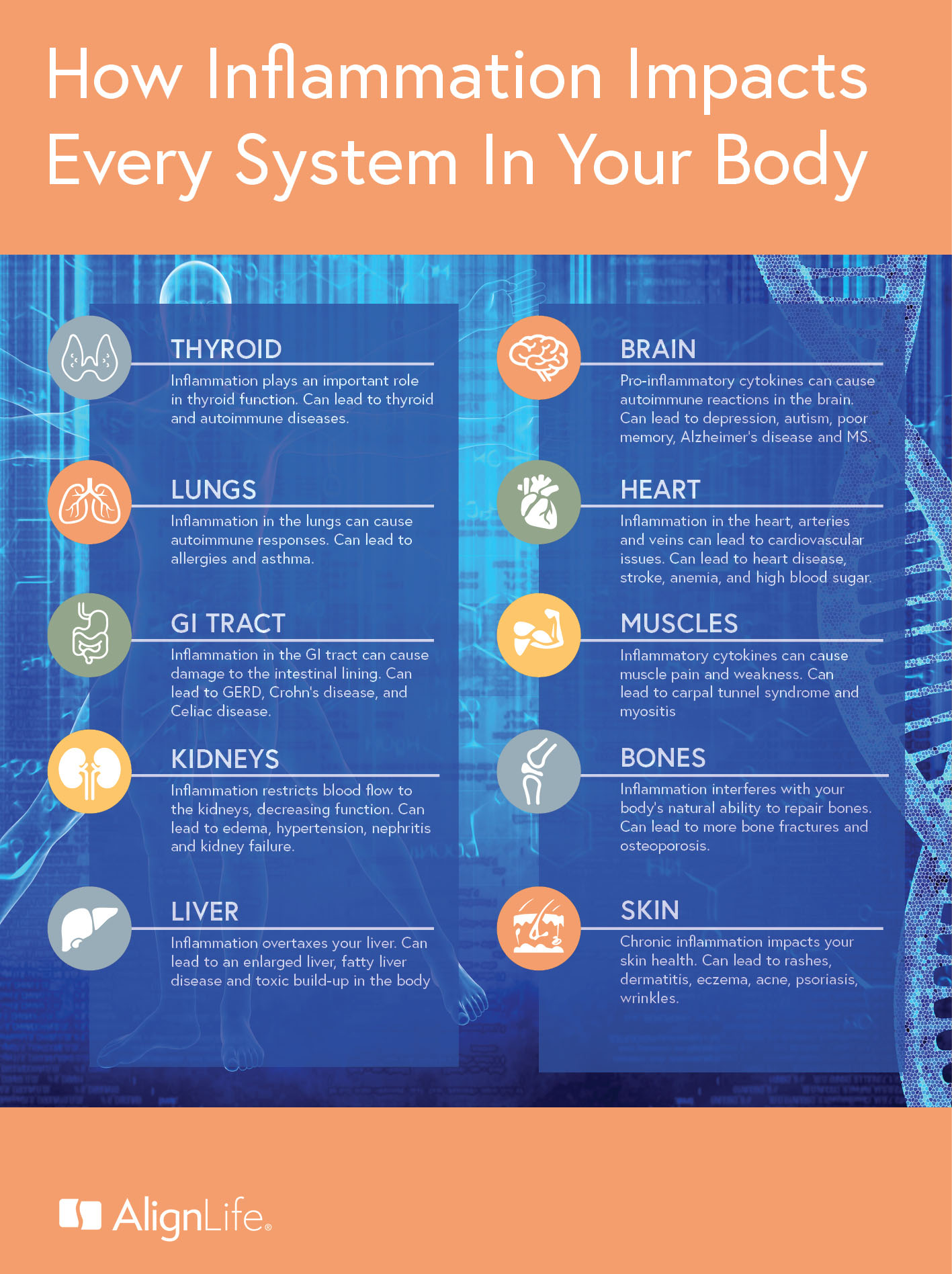 How Inflammation Impacts Every System In Your Body

THYROID
Inflammation plays an important role in thyroid function. Can lead to thyroid and autoimmune diseases.

LUNGS
Inflammation in the lungs can cause autoimmune responses. Can lead to allergies and asthma.

GI TRACT
Inflammation in the GI tract can cause damage to the intestinal lining. Can lead to GERD, Crohn's disease, and Celiac disease.

KIDNEYS
Inflammation restricts blood flow to the kidneys, decreasing function. Can lead to edema, hypertension, nephritis and kidney failure.

LIVER
Inflammation overtaxes your liver. Can lead to an enlarged liver, fatty liver disease and toxic build-up in the body

BRAIN
Pro-inflammatory cytokines can cause autoimmune reactions in the brain. Can lead to depression, autism, poor memory, Alzheimer's disease and MS.

HEART
Inflammation in the heart, arteries and veins can lead to cardiovascular issues. Can lead to heart disease, stroke, anemia, and high blood sugar.

MUSCLES
Inflammatory cytokines can cause muscle pain and weakness. Can lead to carpal tunnel syndrome and myositis

BONES
Inflammation interferes with your body's natural ability to repair bones. Can lead to more bone fractures and osteoporosis.

SKIN
Chronic inflammation impacts your skin health. Can lead to rashes, dermatitis, eczema, acne, psoriasis, wrinkles.

AlignLife®